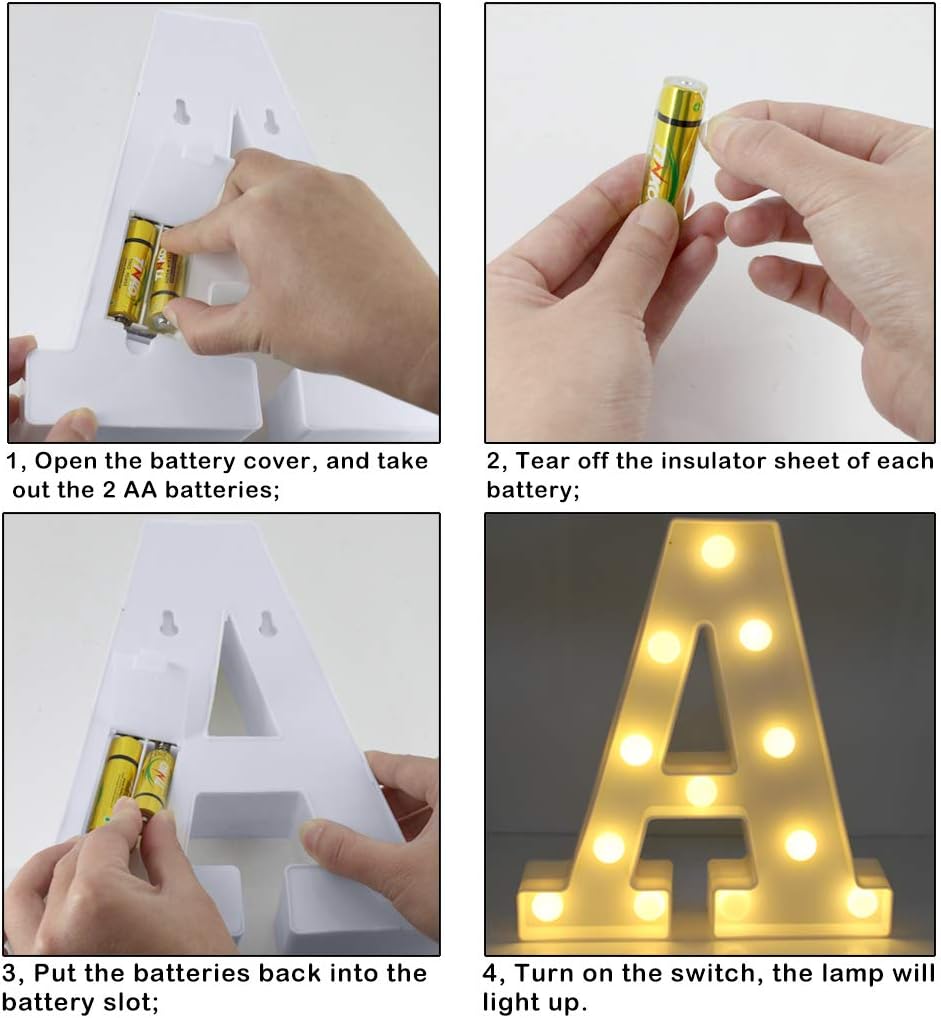 1, Open the battery cover, and take out the 2 AA batteries;

2, Tear off the insulator sheet of each battery;

3, Put the batteries back into the battery slot;

4, Turn on the switch, the lamp will light up.