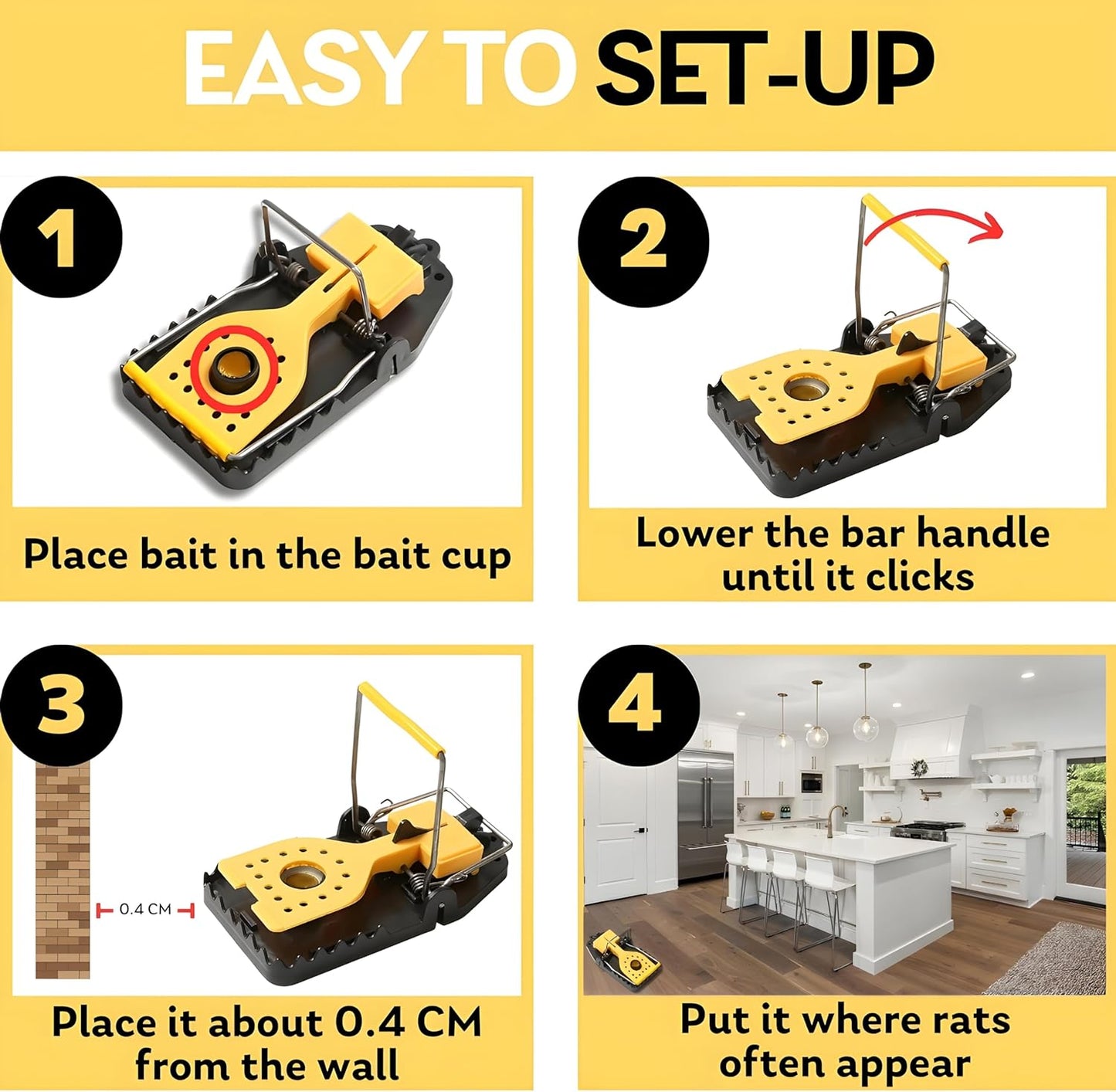 EASY TO SET-UP

1

Place bait in the bait cup

2

Lower the bar handle until it clicks

3

0.4 CM

Place it about 0.4 CM from the wall

4

Put it where rats often appear